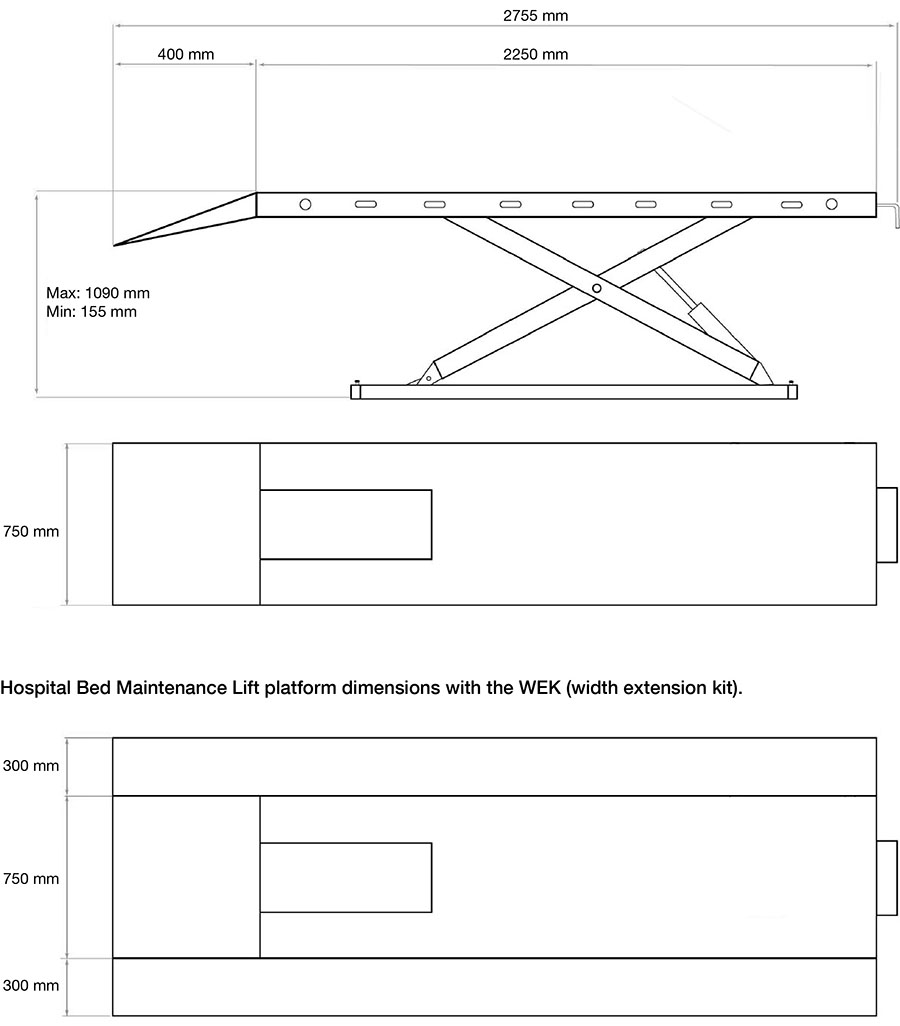 2755 mm

400 mm

2250 mm

Max: 1090 mm
Min: 155 mm

750 mm

Hospital Bed Maintenance Lift platform dimensions with the WEK (width extension kit).

300 mm

750 mm

300 mm